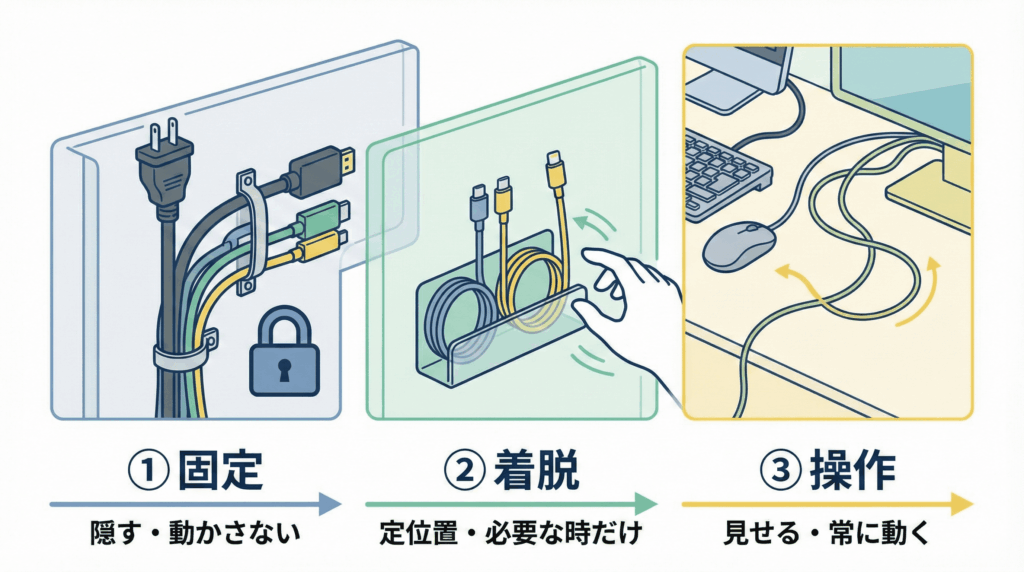 ① 固定

隠す・動かさない

② 着脱

定位置・必要な時だけ

③ 操作

見せる・常に動く